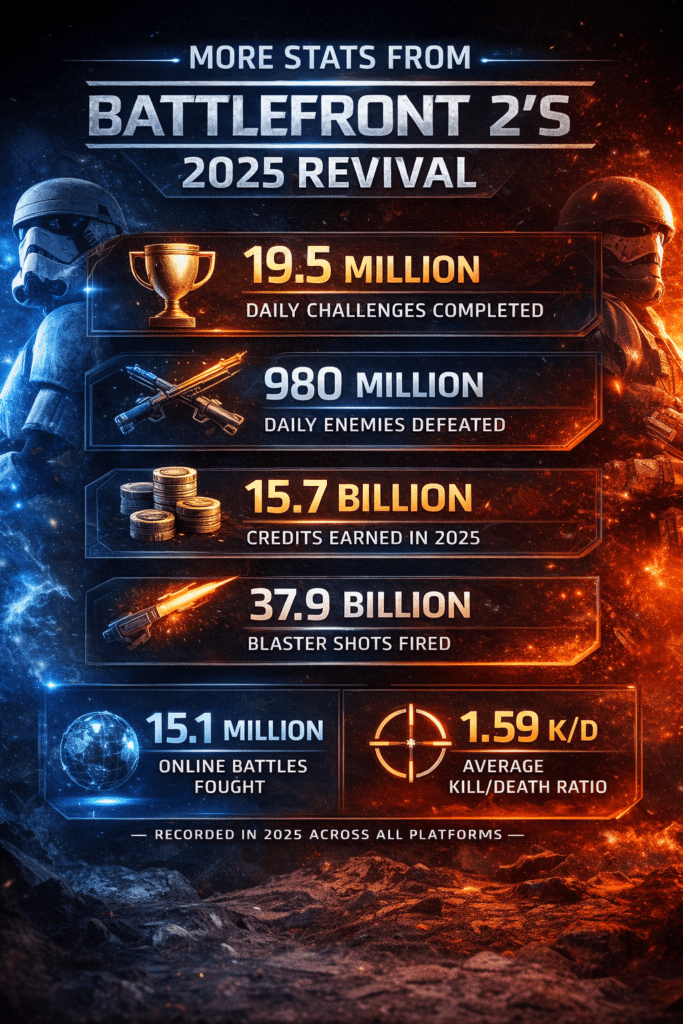 MORE STATS FROM
BATTLEFRONT 2'S
2025 REVIVAL

19.5 MILLION
DAILY CHALLENGES COMPLETED

980 MILLION
DAILY ENEMIES DEFEATED

15.7 BILLION
CREDITS EARNED IN 2025

37.9 BILLION
BLASTER SHOTS FIRED

15.1 MILLION
ONLINE BATTLES FOUGHT

1.59 K/D
AVERAGE KILL/DEATH RATIO

— RECORDED IN 2025 ACROSS ALL PLATFORMS —